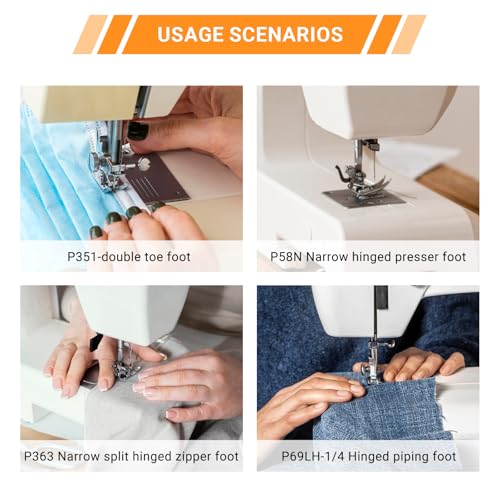 USAGE SCENARIOS

P351-double toe foot

P58N Narrow hinged presser foot

P363 Narrow split hinged zipper foot

P69LH-1/4 Hinged piping foot