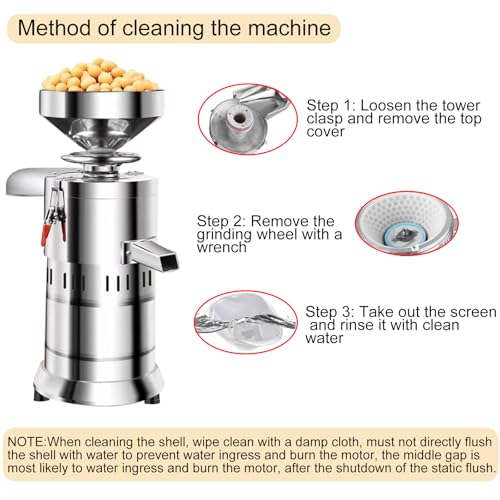 Method of cleaning the machine

Step 1: Loosen the tower clasp and remove the top cover

Step 2: Remove the grinding wheel with a wrench

Step 3: Take out the screen and rinse it with clean water

NOTE:When cleaning the shell, wipe clean with a damp cloth, must not directly flush the shell with water to prevent water ingress and burn the motor, the middle gap is most likely to water ingress and burn the motor, after the shutdown of the static flush.