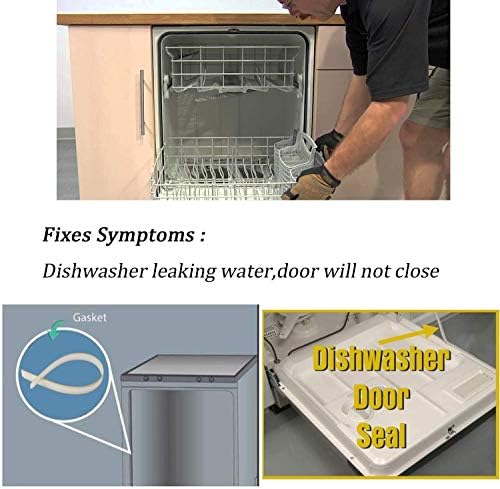 Fixes Symptoms :

Dishwasher leaking water,door will not close

Gasket

Dishwasher Door Seal