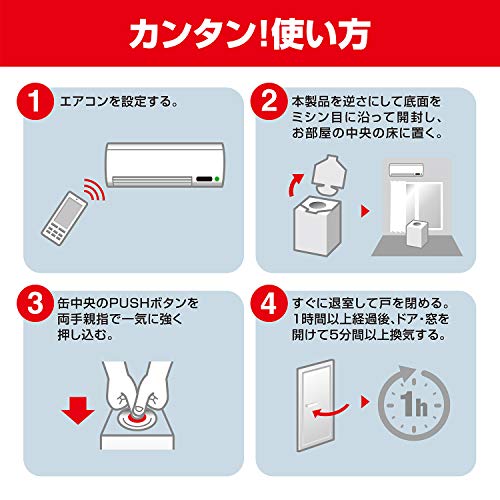 カンタン!使い方

1 エアコンを設定する。

2 本製品を逆さにして底面をミシン目に沿って開封し、お部屋の中央の床に置く。

3 缶中央のPUSHボタンを両手親指で一気に強く押し込む。

4 すぐに退室して戸を閉める。1時間以上経過後、ドア・窓を開けて5分間以上換気する。

1h