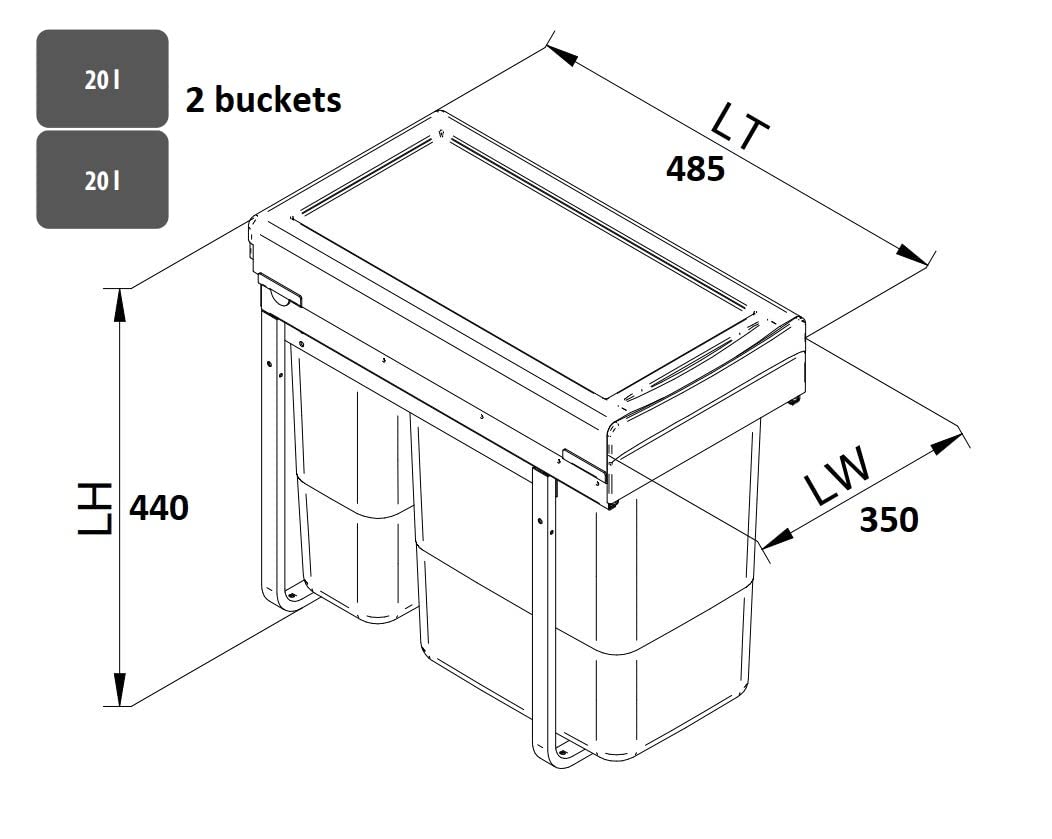 20 l

20 l

2 buckets

LT
485

LH
440

LW
350