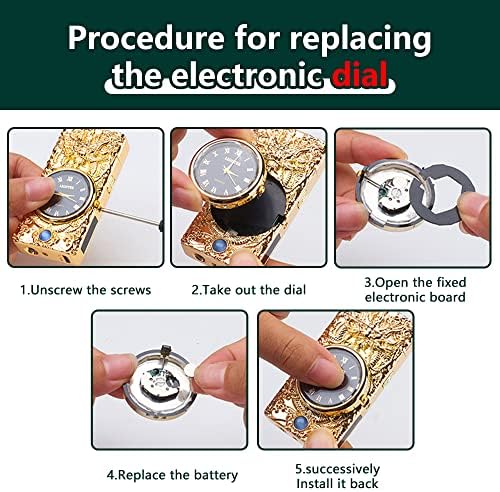 Procedure for replacing the electronic dial

LIGHTER

1.Unscrew the screws

LIGHTER

2.Take out the dial

3.Open the fixed electronic board

4.Replace the battery

5.successively Install it back