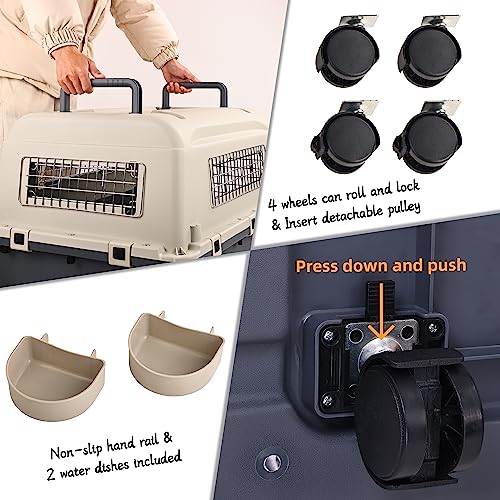 4 wheels can roll and lock
& Insert detachable pulley

Press down and push

Non-slip hand rail &
2 water dishes included