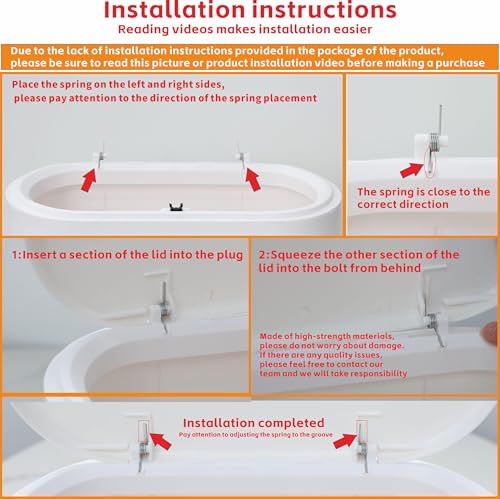 Installation instructions

Reading videos makes installation easier

Due to the lack of installation instructions provided in the package of the product, please be sure to read this picture or product installation video before making a purchase

Place the spring on the left and right sides, please pay attention to the direction of the spring placement

The spring is close to the correct direction

1:Insert a section of the lid into the plug

2:Squeeze the other section of the lid into the bolt from behind

Made of high-strength materials, please do not worry about damage. If there are any quality issues, please feel free to contact our team and we will take responsibility

Installation completed

Pay attention to adjusting the spring to the groove