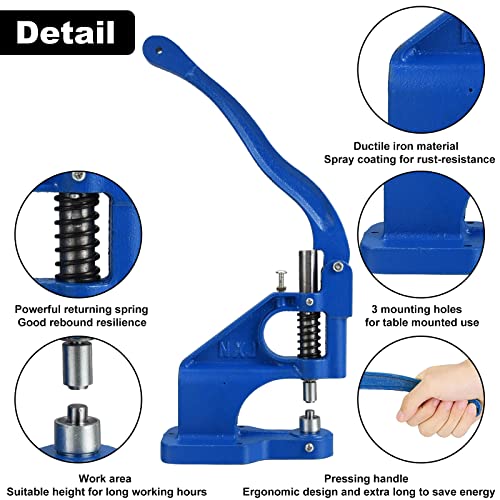 Detail

Ductile iron material
Spray coating for rust-resistance

Powerful returning spring
Good rebound resilience

MXJ

3 mounting holes
for table mounted use

Work area
Suitable height for long working hours

Pressing handle
Ergonomic design and extra long to save energy