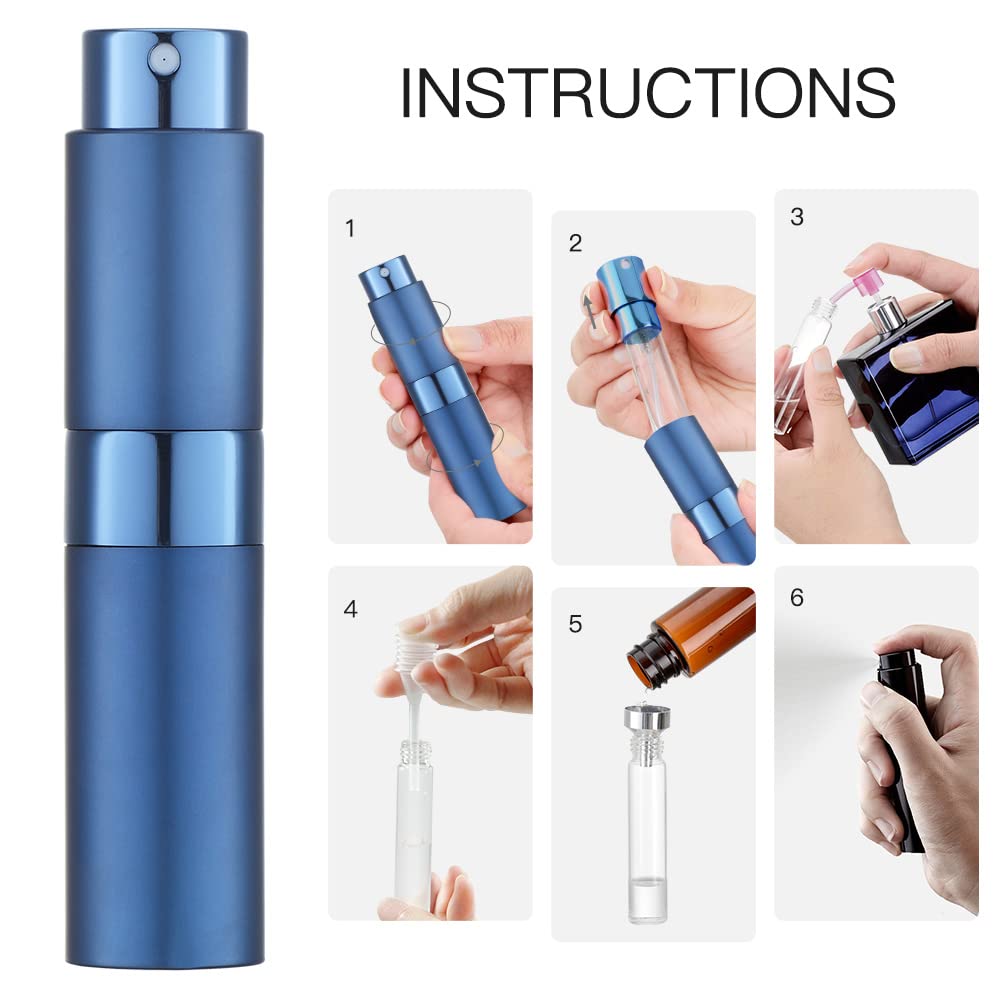 INSTRUCTIONS

1

2

3

4

5

6