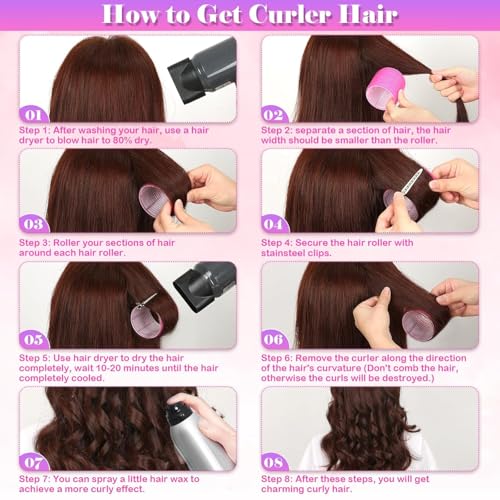 How to Get Curler Hair

01

Step 1: After washing your hair, use a hair dryer to blow hair to 80% dry.

02

Step 2: separate a section of hair, the hair width should be smaller than the roller.

03

Step 3: Roller your sections of hair around each hair roller.

04

Step 4: Secure the hair roller with stainsteel clips.

05

Step 5: Use hair dryer to dry the hair completely, wait 10-20 minutes until the hair completely cooled.

06

Step 6: Remove the curler along the direction of the hair's curvature (Don't comb the hair, otherwise the curls will be destroyed.)

07

Step 7: You can spray a little hair wax to achieve a more curly effect.

08

Step 8: After these steps, you will get charming curly hair.