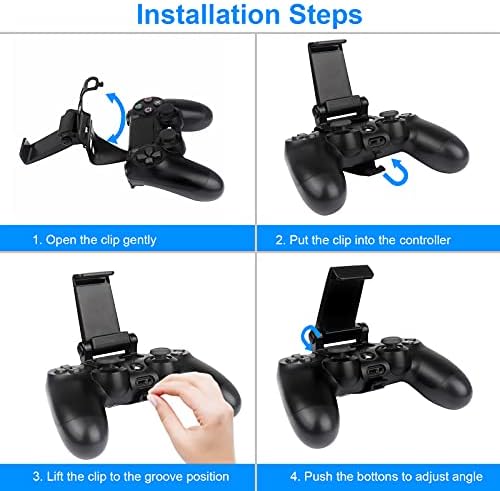 Installation Steps

1. Open the clip gently

2. Put the clip into the controller

3. Lift the clip to the groove position

4. Push the bottons to adjust angle