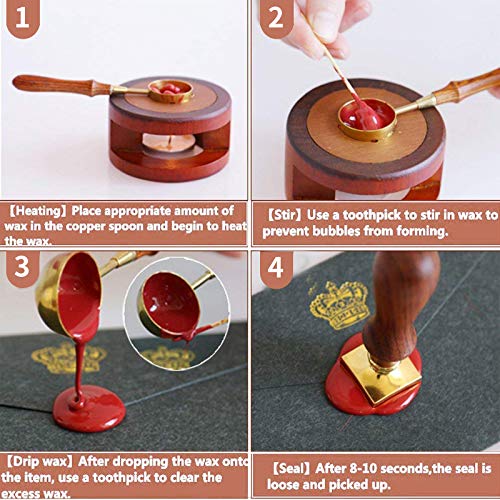 1

【Heating】Place appropriate amount of wax in the copper spoon and begin to heat the wax.

2

【Stir】Use a toothpick to stir in wax to prevent bubbles from forming.

3

【Drip wax】After dropping the wax onto the item, use a toothpick to clear the excess wax.

4

【Seal】After 8-10 seconds,the seal is loose and picked up.