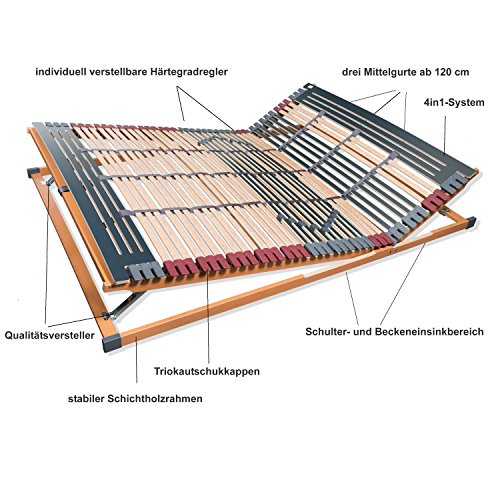 individuell verstellbare Härtegradregler

drei Mittelgurte ab 120 cm

4in1-System

Qualitätsversteller

Schulter- und Beckeneinsinkbereich

Triokautschukkappen

stabiler Schichtholzrahmen