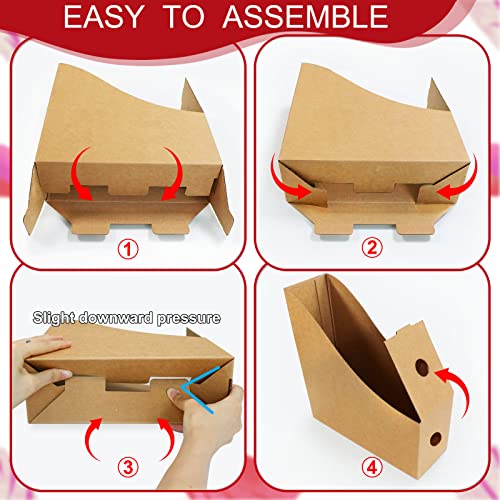 EASY TO ASSEMBLE

①

②

Slight downward pressure

③

④