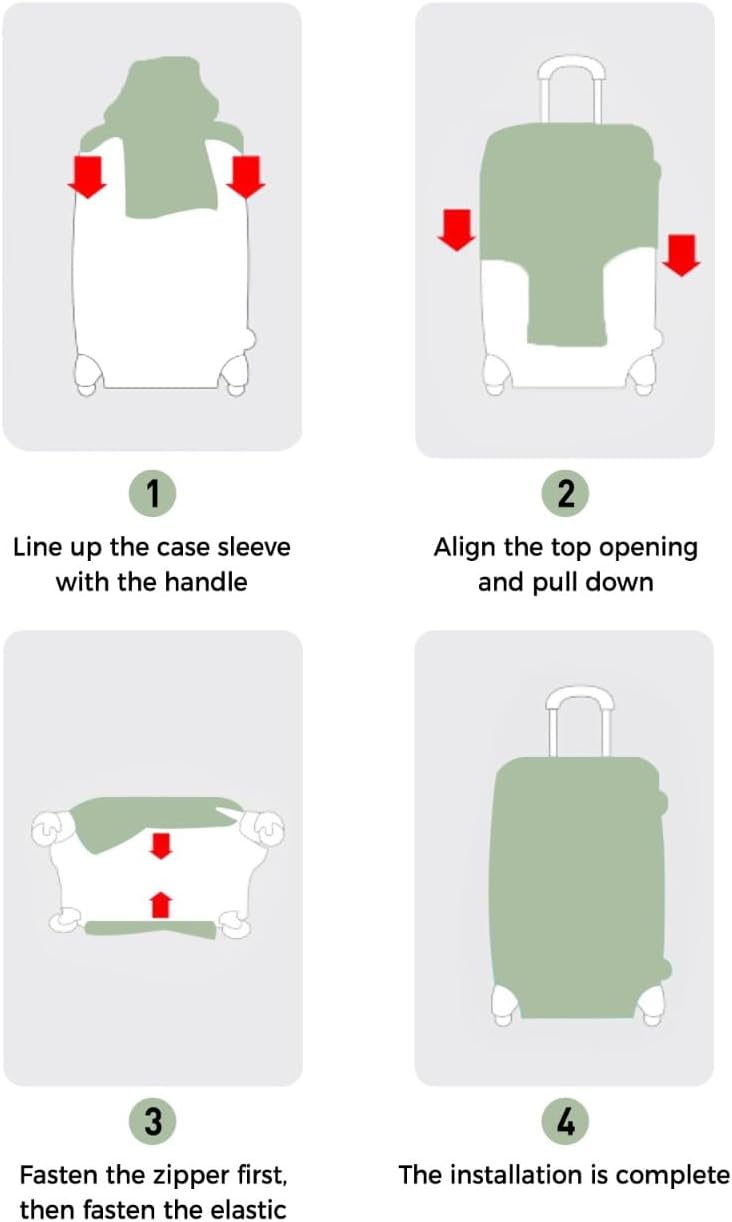 1
Line up the case sleeve with the handle

2
Align the top opening and pull down

3
Fasten the zipper first, then fasten the elastic

4
The installation is complete