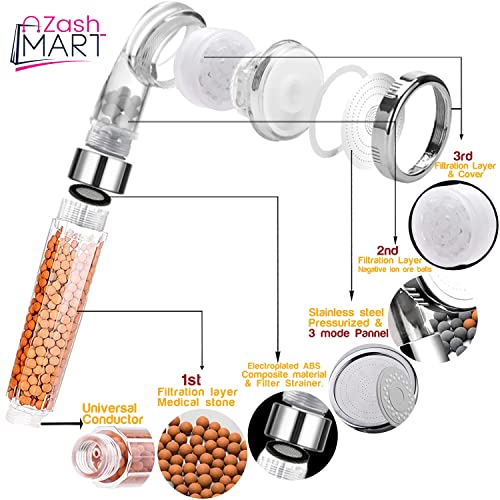 Azash MART

3rd
Filtration Layer & Cover

2nd
Filtration Layer
Nagative ion ore balls

Stainless steel Pressurized & 3 mode Pannel

Electroplated ABS Composite material & Filter Strainer.

1st
Filtration layer Medical stone

Universal Conductor