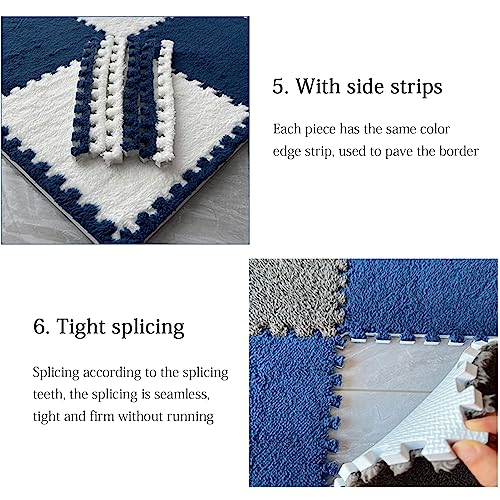 5. With side strips

Each piece has the same color edge strip, used to pave the border

6. Tight splicing

Splicing according to the splicing teeth, the splicing is seamless, tight and firm without running