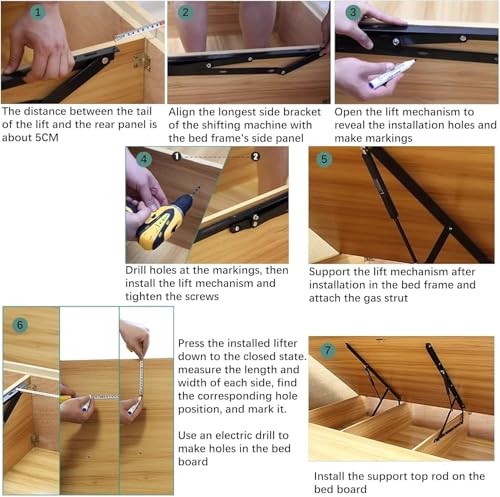 1

The distance between the tail of the lift and the rear panel is about 5CM

2

Align the longest side bracket of the shifting machine with the bed frame's side panel

3

Open the lift mechanism to reveal the installation holes and make markings

4

1

2

Drill holes at the markings, then install the lift mechanism and tighten the screws

5

Support the lift mechanism after installation in the bed frame and attach the gas strut

6

Press the installed lifter down to the closed state. measure the length and width of each side, find the corresponding hole position, and mark it.

Use an electric drill to make holes in the bed board

7

Install the support top rod on the bed board