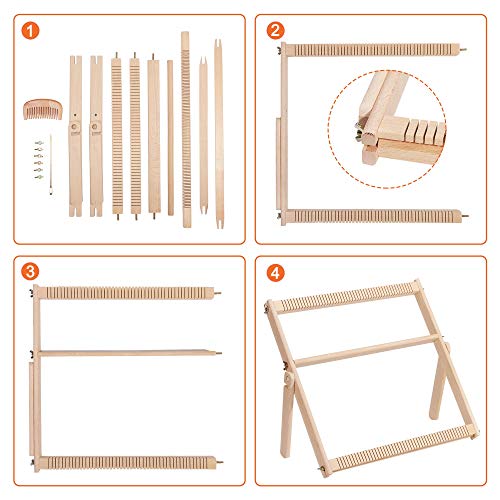 1

2

3

4