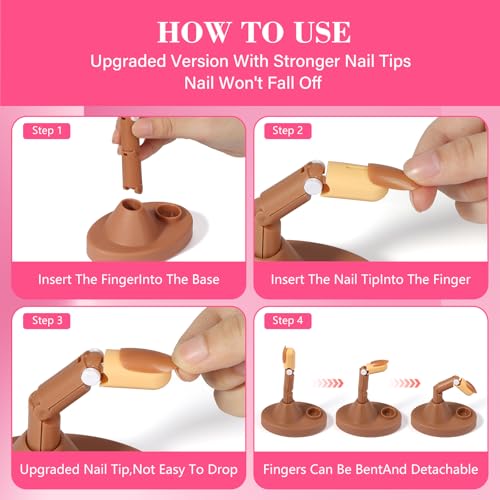 HOW TO USE
Upgraded Version With Stronger Nail Tips
Nail Won't Fall Off

Step 1
Insert The FingerInto The Base

Step 2
Insert The Nail TipInto The Finger

Step 3
Upgraded Nail Tip,Not Easy To Drop

Step 4
Fingers Can Be BentAnd Detachable