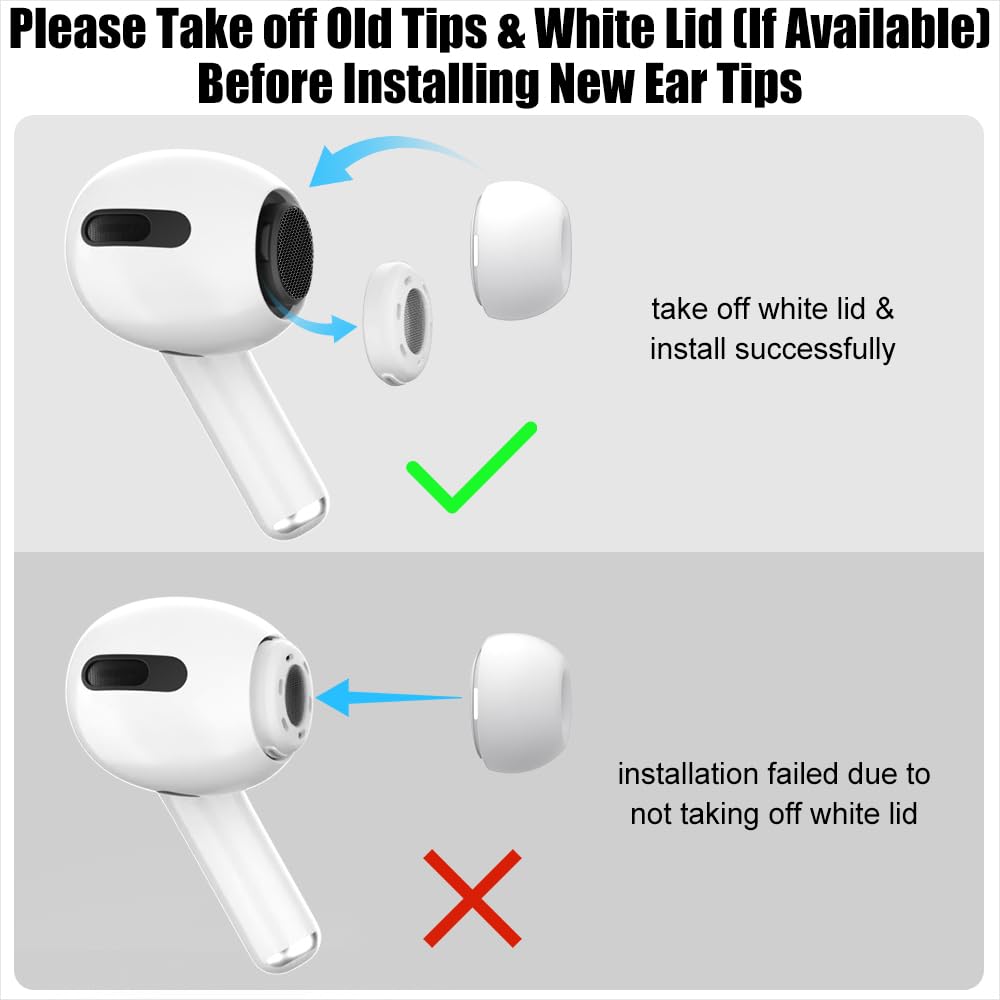 Please Take off Old Tips & White Lid (If Available) Before Installing New Ear Tips

take off white lid & install successfully

installation failed due to not taking off white lid