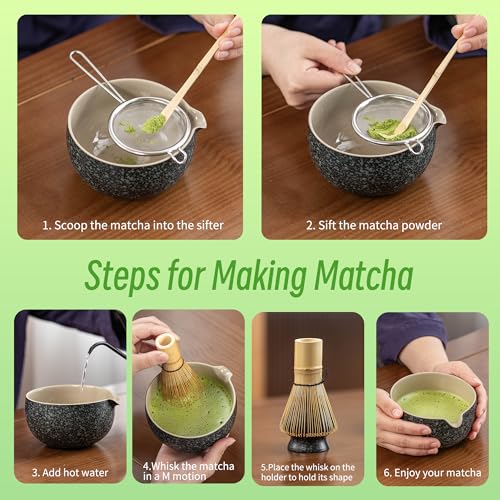 1. Scoop the matcha into the sifter

2. Sift the matcha powder

Steps for Making Matcha

3. Add hot water

4.Whisk the matcha in a M motion

5.Place the whisk on the holder to hold its shape

6. Enjoy your matcha