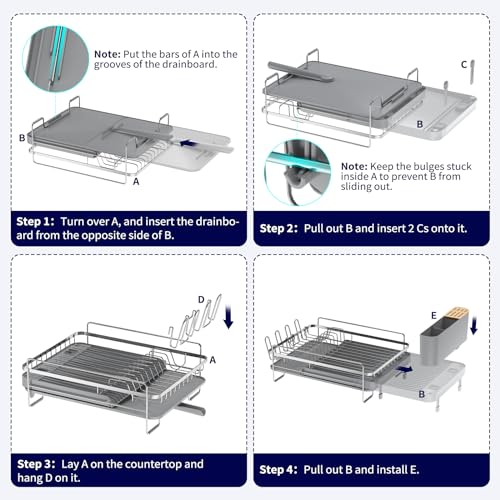 Note: Put the bars of A into the grooves of the drainboard.

B

A

Step 1: Turn over A, and insert the drainboard from the opposite side of B.

C

B

Note: Keep the bulges stuck inside A to prevent B from sliding out.

Step 2: Pull out B and insert 2 Cs onto it.

D

A

Step 3: Lay A on the countertop and hang D on it.

E

B

Step 4: Pull out B and install E.