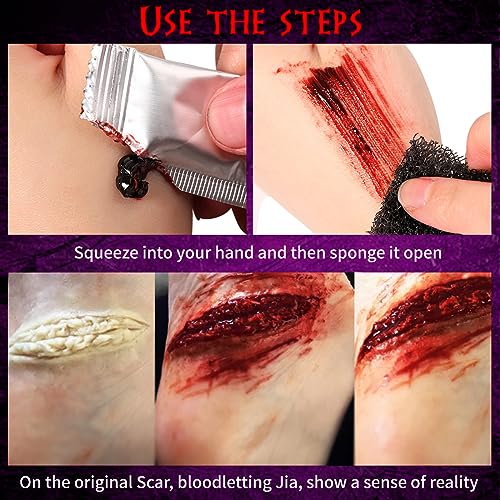 USE THE STEPS

Squeeze into your hand and then sponge it open

On the original Scar, bloodletting Jia, show a sense of reality