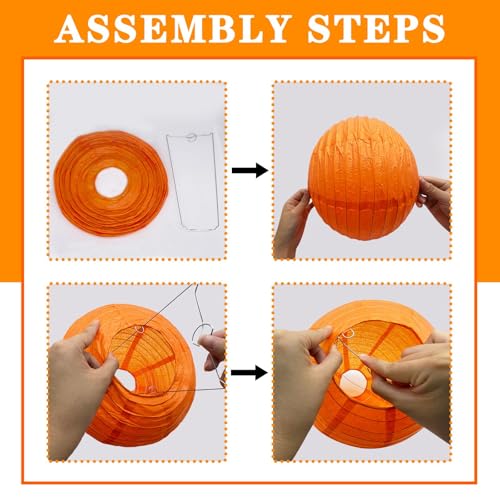 ASSEMBLY STEPS