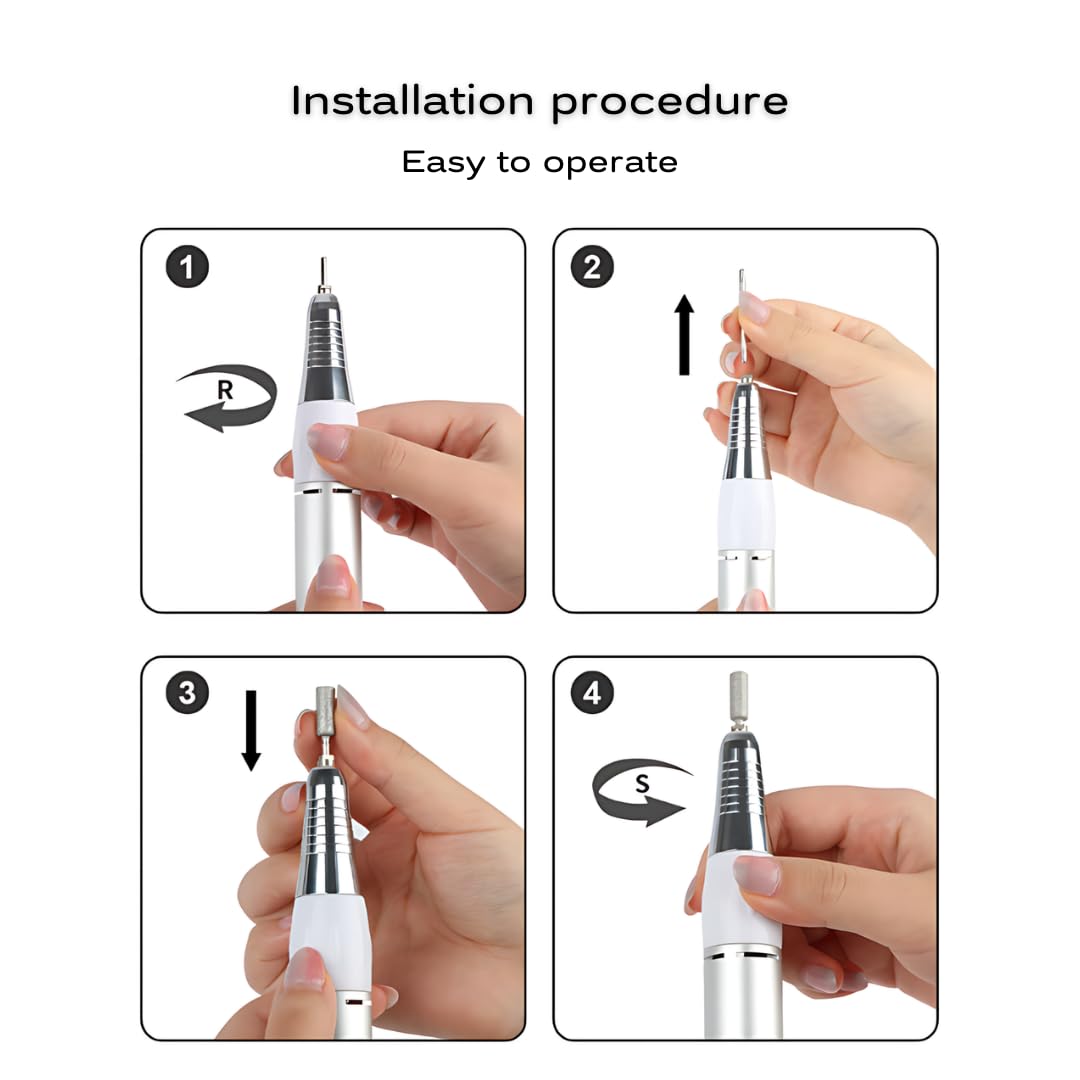 Installation procedure

Easy to operate

1

R

2

3

4

S