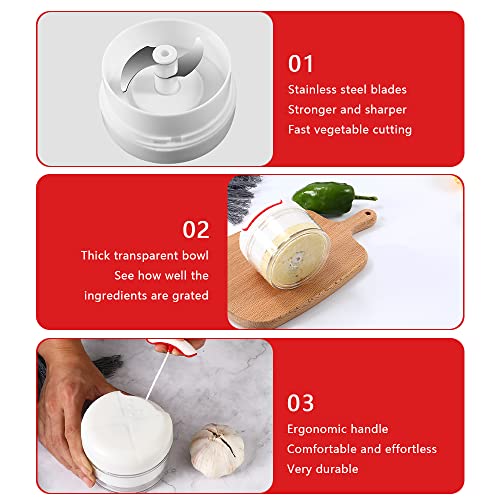 01
Stainless steel blades
Stronger and sharper
Fast vegetable cutting

02
Thick transparent bowl
See how well the
ingredients are grated

03
Ergonomic handle
Comfortable and effortless
Very durable