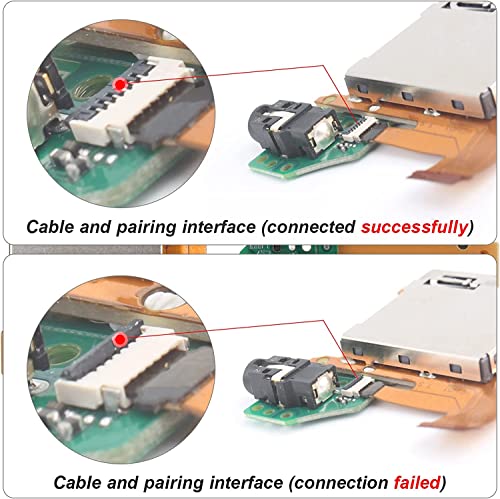 Cable and pairing interface (connected successfully)

Cable and pairing interface (connection failed)