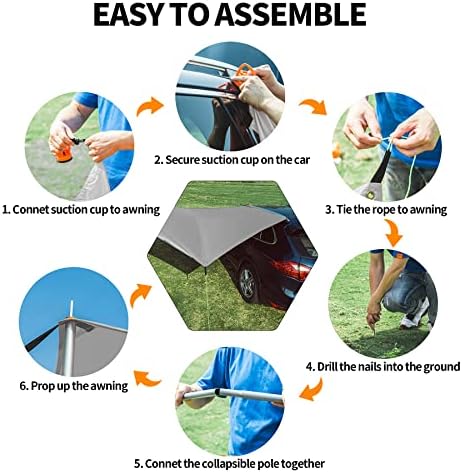 EASY TO ASSEMBLE

1. Connet suction cup to awning

2. Secure suction cup on the car

3. Tie the rope to awning

4. Drill the nails into the ground

5. Connet the collapsible pole together

6. Prop up the awning