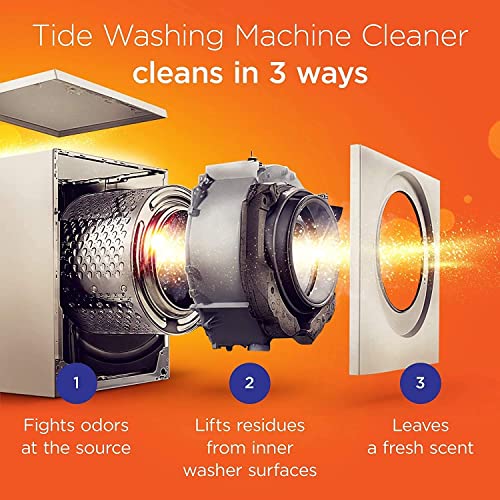 Tide Washing Machine Cleaner
cleans in 3 ways

1
Fights odors at the source

2
Lifts residues from inner washer surfaces

3
Leaves a fresh scent