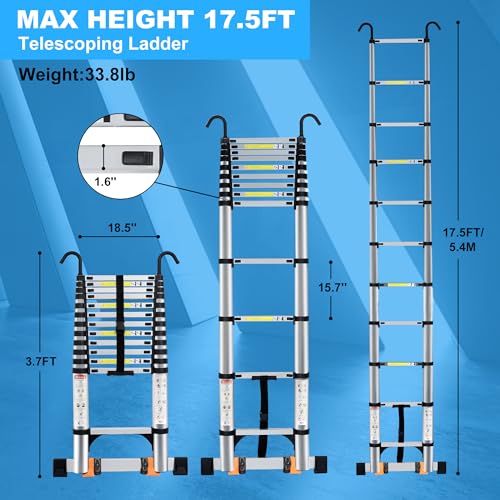 MAX HEIGHT 17.5FT
Telescoping Ladder

Weight:33.8lb

1.6''

18.5''

3.7FT

15.7''

17.5FT/
5.4M