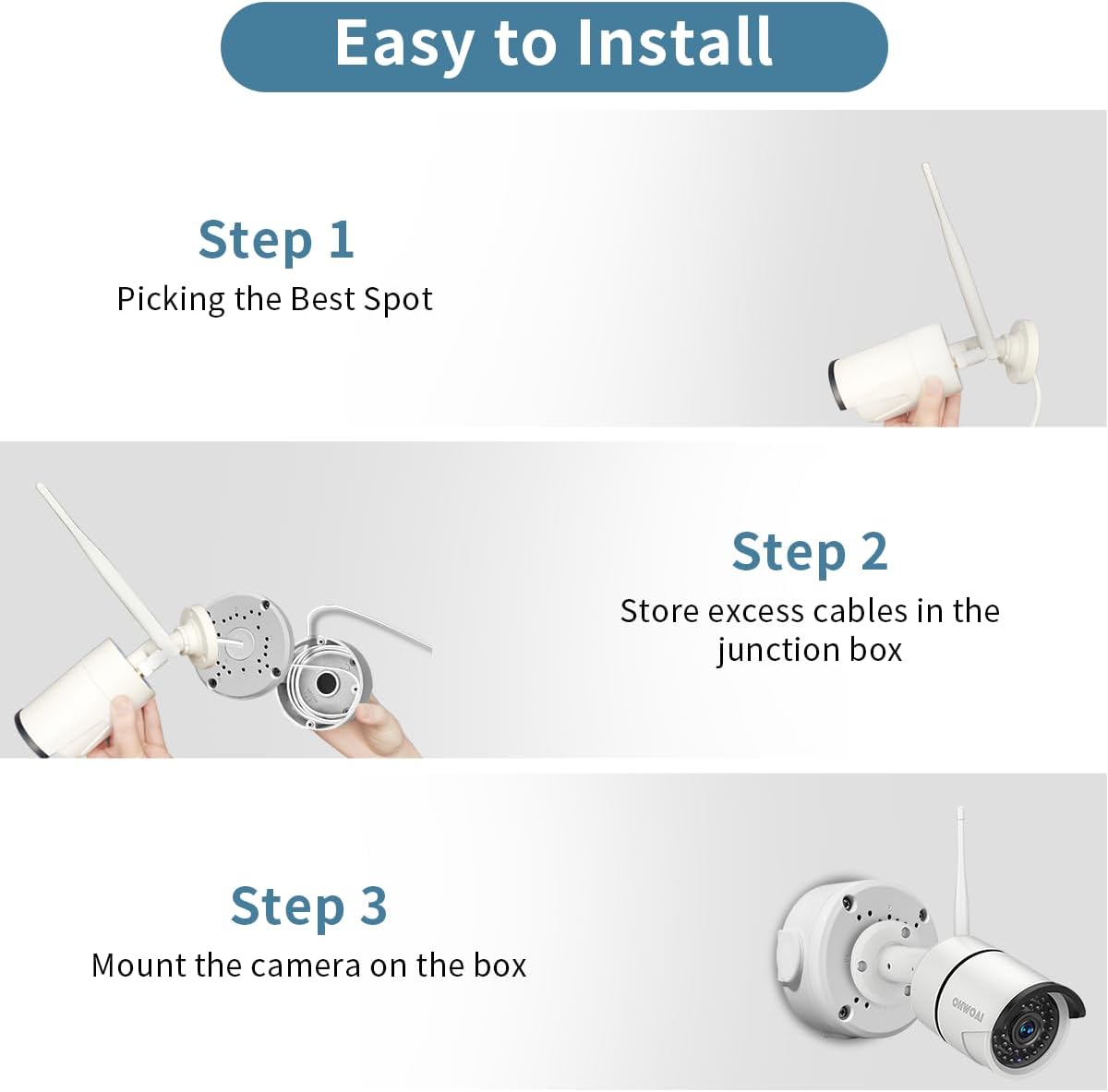 Easy to Install

Step 1
Picking the Best Spot

Step 2
Store excess cables in the junction box

Step 3
Mount the camera on the box

OHWOAI