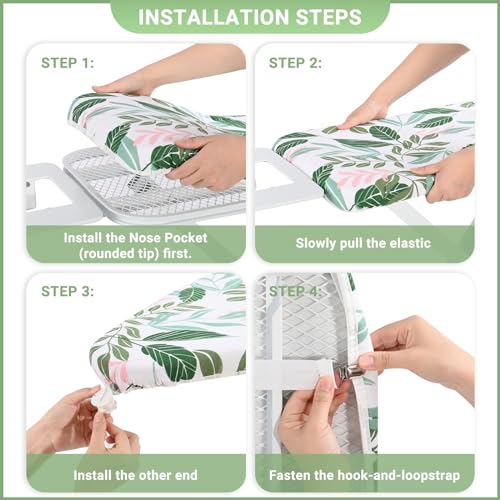 INSTALLATION STEPS

STEP 1:

Install the Nose Pocket (rounded tip) first.

STEP 2:

Slowly pull the elastic

STEP 3:

Install the other end

STEP 4:

Fasten the hook-and-loopstrap