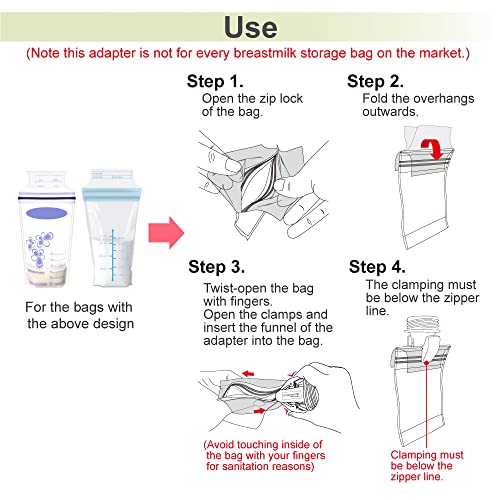 Use

(Note this adapter is not for every breastmilk storage bag on the market.)

For the bags with the above design

Step 1.
Open the zip lock of the bag.

Step 2.
Fold the overhangs outwards.

Step 3.
Twist-open the bag with fingers.
Open the clamps and insert the funnel of the adapter into the bag.

(Avoid touching inside of the bag with your fingers for sanitation reasons)

Step 4.
The clamping must be below the zipper line.

Clamping must be below the zipper line.