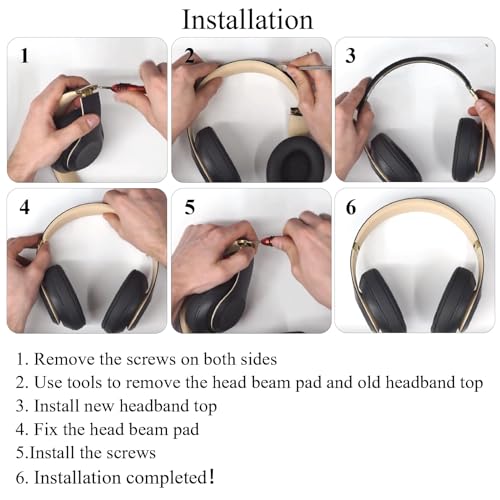 Installation

1

2

3

4

5

6

1. Remove the screws on both sides
2. Use tools to remove the head beam pad and old headband top
3. Install new headband top
4. Fix the head beam pad
5.Install the screws
6. Installation completed!