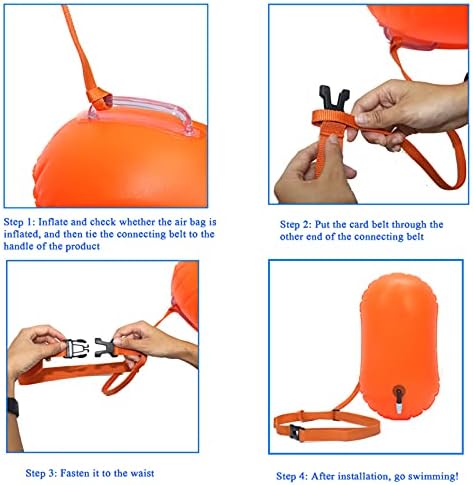 Step 1: Inflate and check whether the air bag is inflated, and then tie the connecting belt to the handle of the product

Step 2: Put the card belt through the other end of the connecting belt

Step 3: Fasten it to the waist

Step 4: After installation, go swimming!