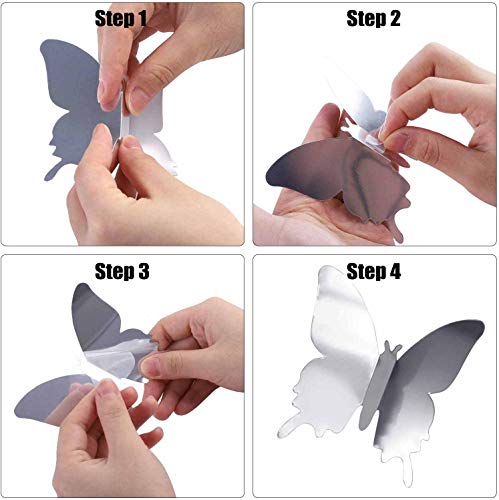 Step 1

Step 2

Step 3

Step 4