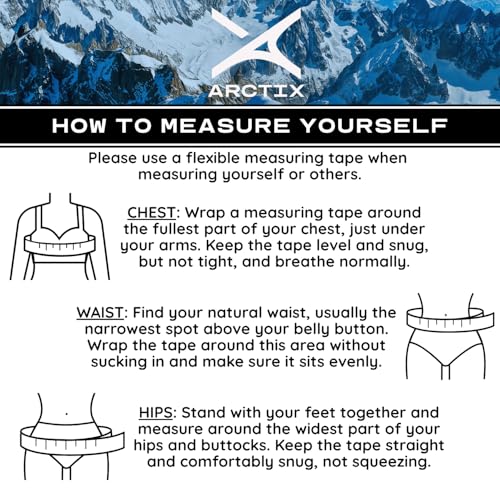 ARCTIX

HOW TO MEASURE YOURSELF

Please use a flexible measuring tape when measuring yourself or others.

CHEST: Wrap a measuring tape around the fullest part of your chest, just under your arms. Keep the tape level and snug, but not tight, and breathe normally.

WAIST: Find your natural waist, usually the narrowest spot above your belly button. Wrap the tape around this area without sucking in and make sure it sits evenly.

HIPS: Stand with your feet together and measure around the widest part of your hips and buttocks. Keep the tape straight and comfortably snug, not squeezing.