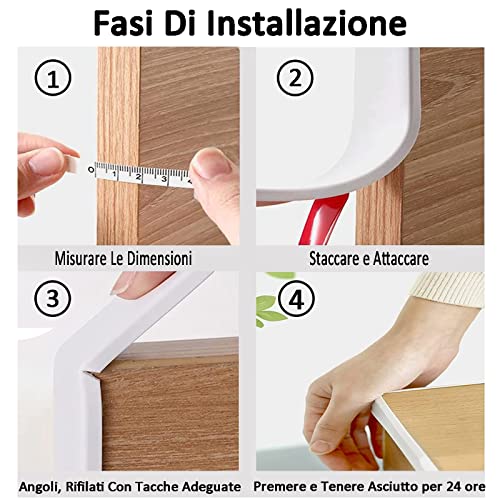 Fasi Di Installazione

①

0 1 2 3 4

Misurare Le Dimensioni

②

Staccare e Attaccare

③

Angoli, Rifilati Con Tacche Adeguate

④

Premere e Tenere Asciutto per 24 ore