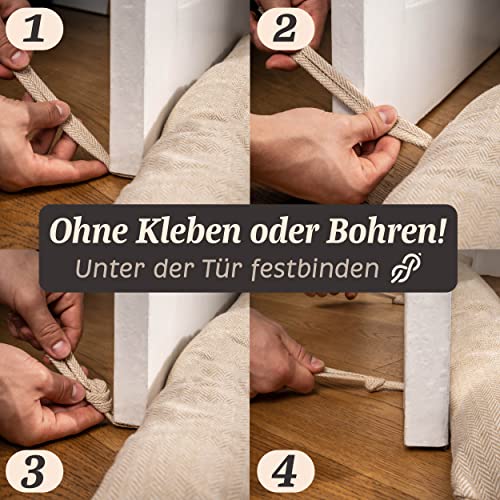 1

2

Ohne Kleben oder Bohren!

Unter der Tür festbinden

3

4