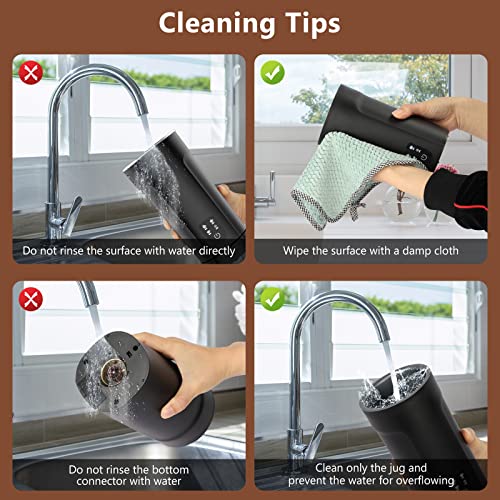 Cleaning Tips

Do not rinse the surface with water directly

Wipe the surface with a damp cloth

Do not rinse the bottom connector with water

Clean only the jug and prevent the water for overflowing