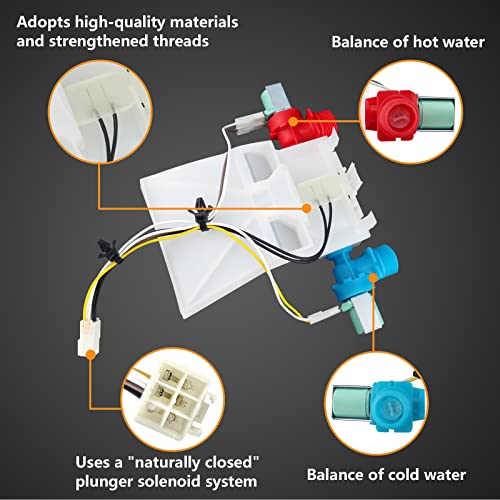 Adopts high-quality materials and strengthened threads

Balance of hot water

Uses a "naturally closed" plunger solenoid system

Balance of cold water