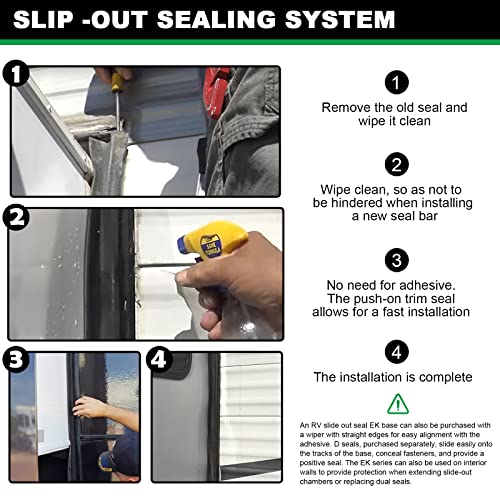 SLIP -OUT SEALING SYSTEM

1

2

3

4

1
Remove the old seal and wipe it clean

2
Wipe clean, so as not to be hindered when installing a new seal bar

3
No need for adhesive. The push-on trim seal allows for a fast installation

4
The installation is complete

An RV slide out seal EK base can also be purchased with a wiper with straight edges for easy alignment with the adhesive. D seals, purchased separately, slide easily onto the tracks of the base, conceal fasteners, and provide a positive seal. The EK series can also be used on interior walls to provide protection when extending slide-out chambers or replacing dual seals.