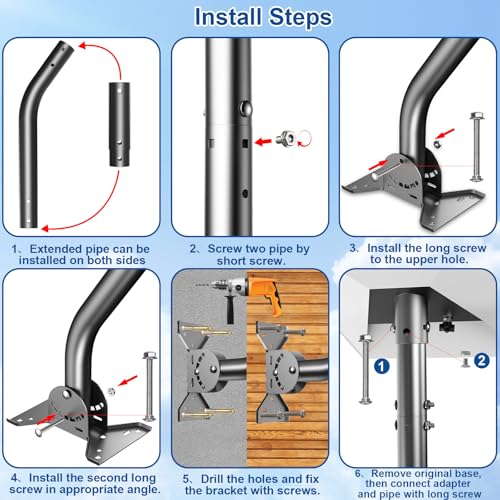 Install Steps

1、Extended pipe can be installed on both sides

2、Screw two pipe by short screw.

3、Install the long screw to the upper hole.

4、Install the second long screw in appropriate angle.

5、Drill the holes and fix the bracket with screws.

1

2

6、Remove original base, then connect adapter and pipe with long screw