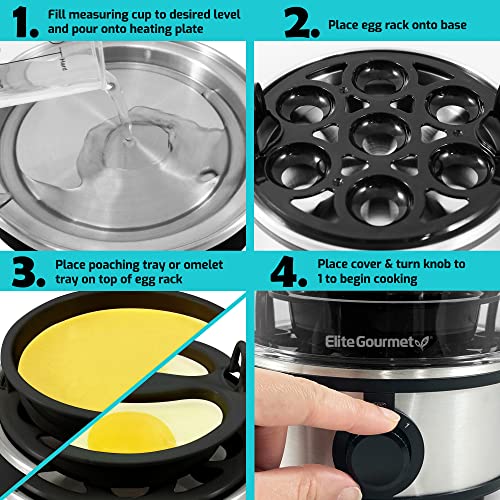 1. Fill measuring cup to desired level and pour onto heating plate

Hard

2. Place egg rack onto base

3. Place poaching tray or omelet tray on top of egg rack

4. Place cover & turn knob to 1 to begin cooking

Elite Gourmet

1