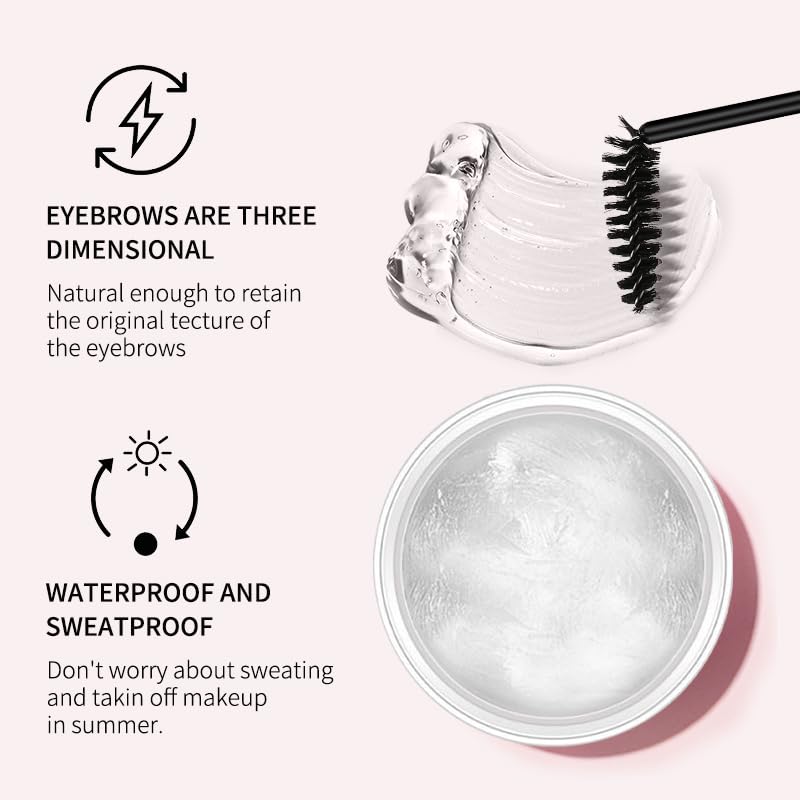 EYEBROWS ARE THREE DIMENSIONAL

Natural enough to retain the original tecture of the eyebrows

WATERPROOF AND SWEATPROOF

Don't worry about sweating and takin off makeup in summer.