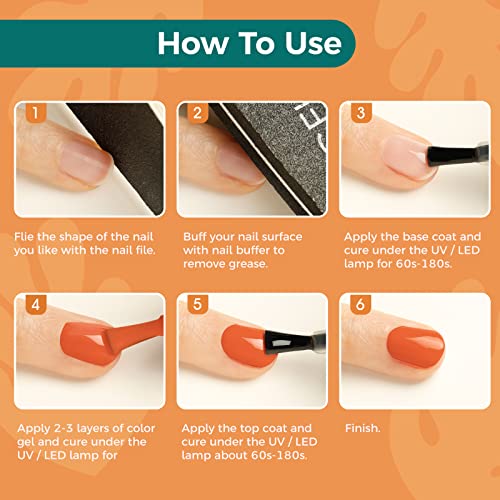 How To Use

1

Flie the shape of the nail you like with the nail file.

2

Buff your nail surface with nail buffer to remove grease.

3

Apply the base coat and cure under the UV / LED lamp for 60s-180s.

4

Apply 2-3 layers of color gel and cure under the UV / LED lamp for

5

Apply the top coat and cure under the UV / LED lamp about 60s-180s.

6

Finish.