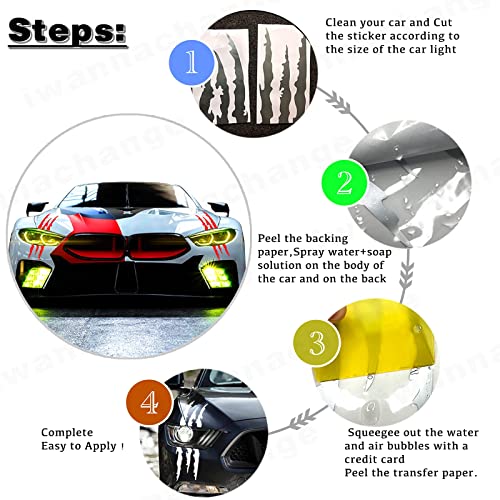 Steps:

1

Clean your car and Cut the sticker according to the size of the car light

2

Peel the backing paper,Spray water+soap solution on the body of the car and on the back

3

Squeegee out the water and air bubbles with a credit card
Peel the transfer paper.

4

Complete
Easy to Apply !

iwannachange