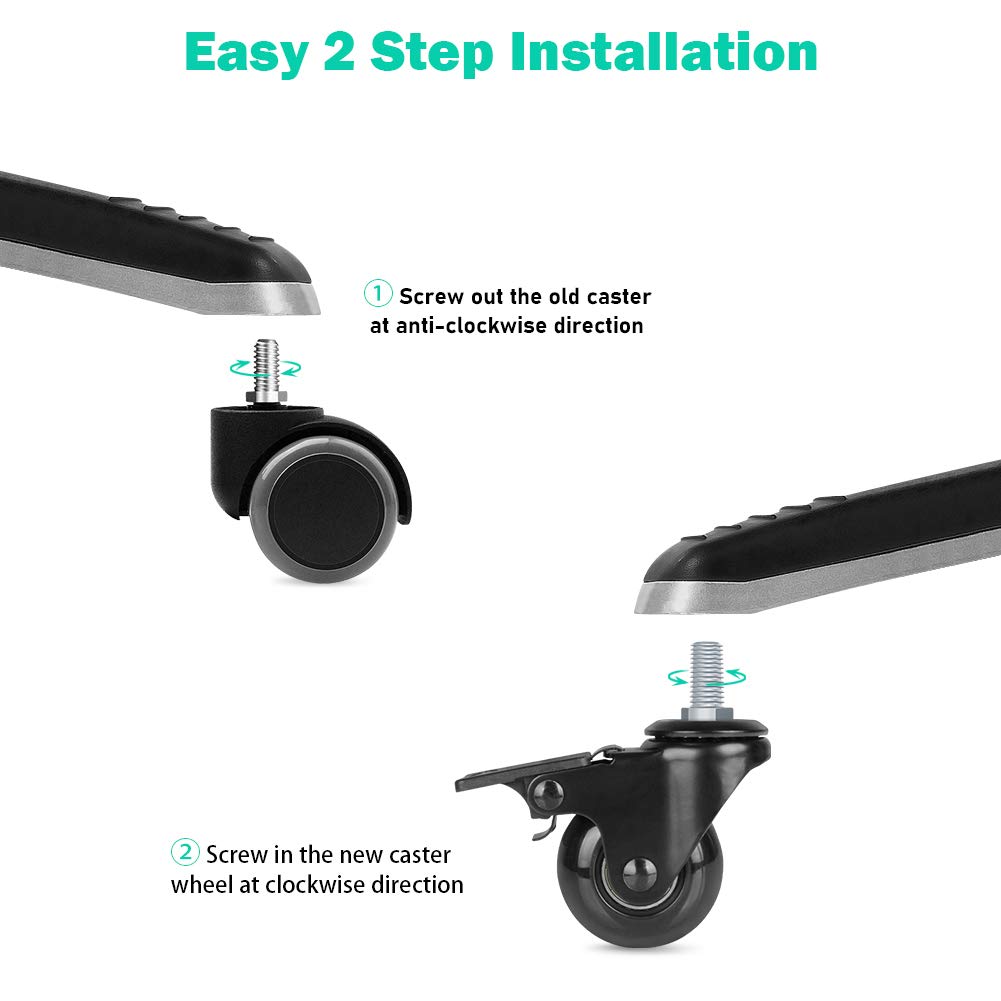 Easy 2 Step Installation

① Screw out the old caster at anti-clockwise direction

② Screw in the new caster wheel at clockwise direction